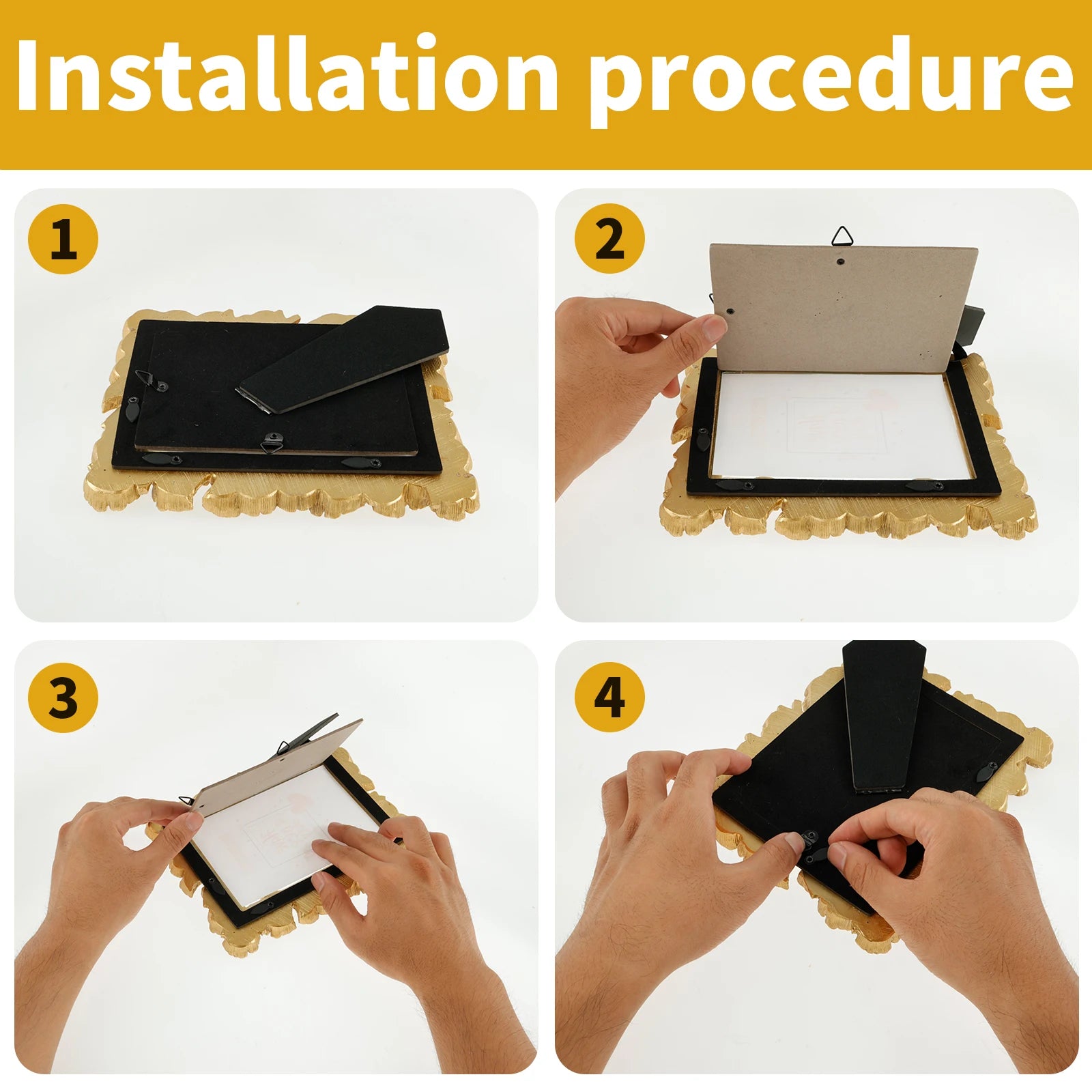 Installation procedure

1

2

3

4