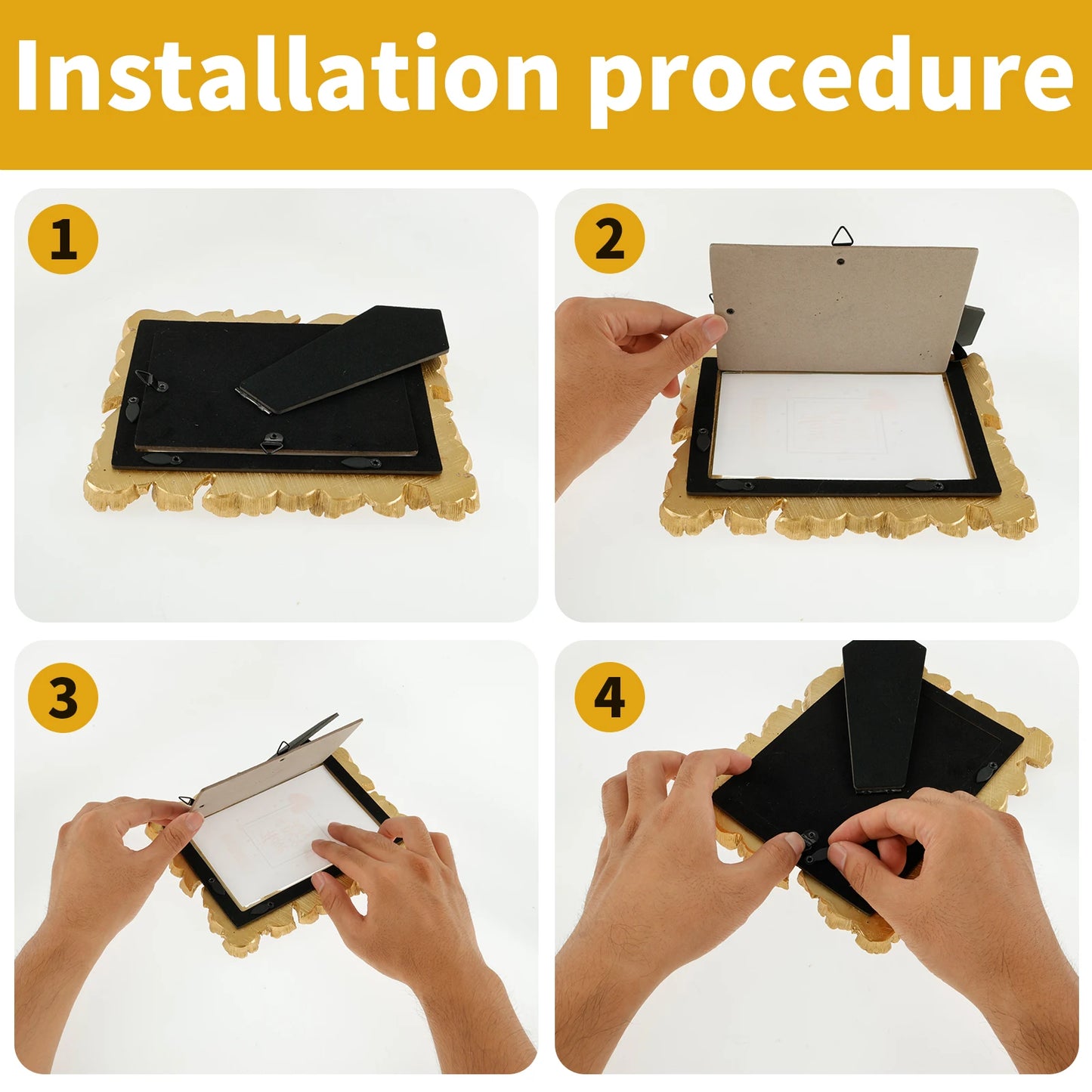 Installation procedure

1

2

3

4